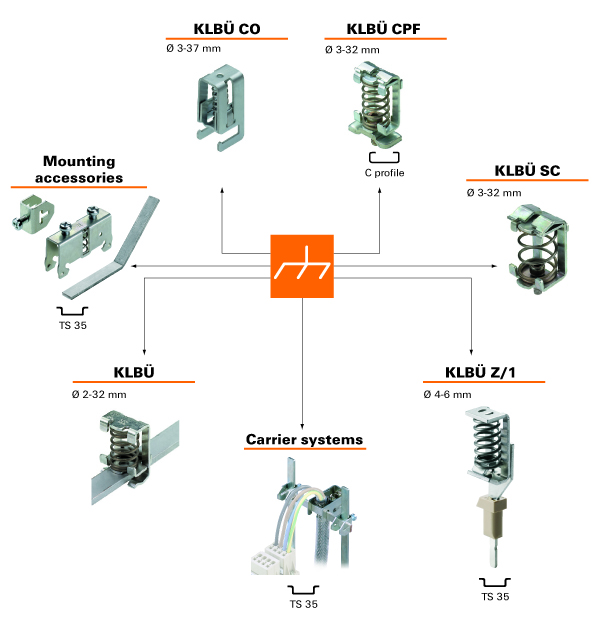 KLBÜ CO
Ø 3-37 mm

KLBÜ CPF
Ø 3-32 mm

C profile

Mounting accessories

TS 35

KLBÜ SC
Ø 3-32 mm

KLBÜ
Ø 2-32 mm

Carrier systems

TS 35

KLBÜ Z/1
Ø 4-6 mm

TS 35